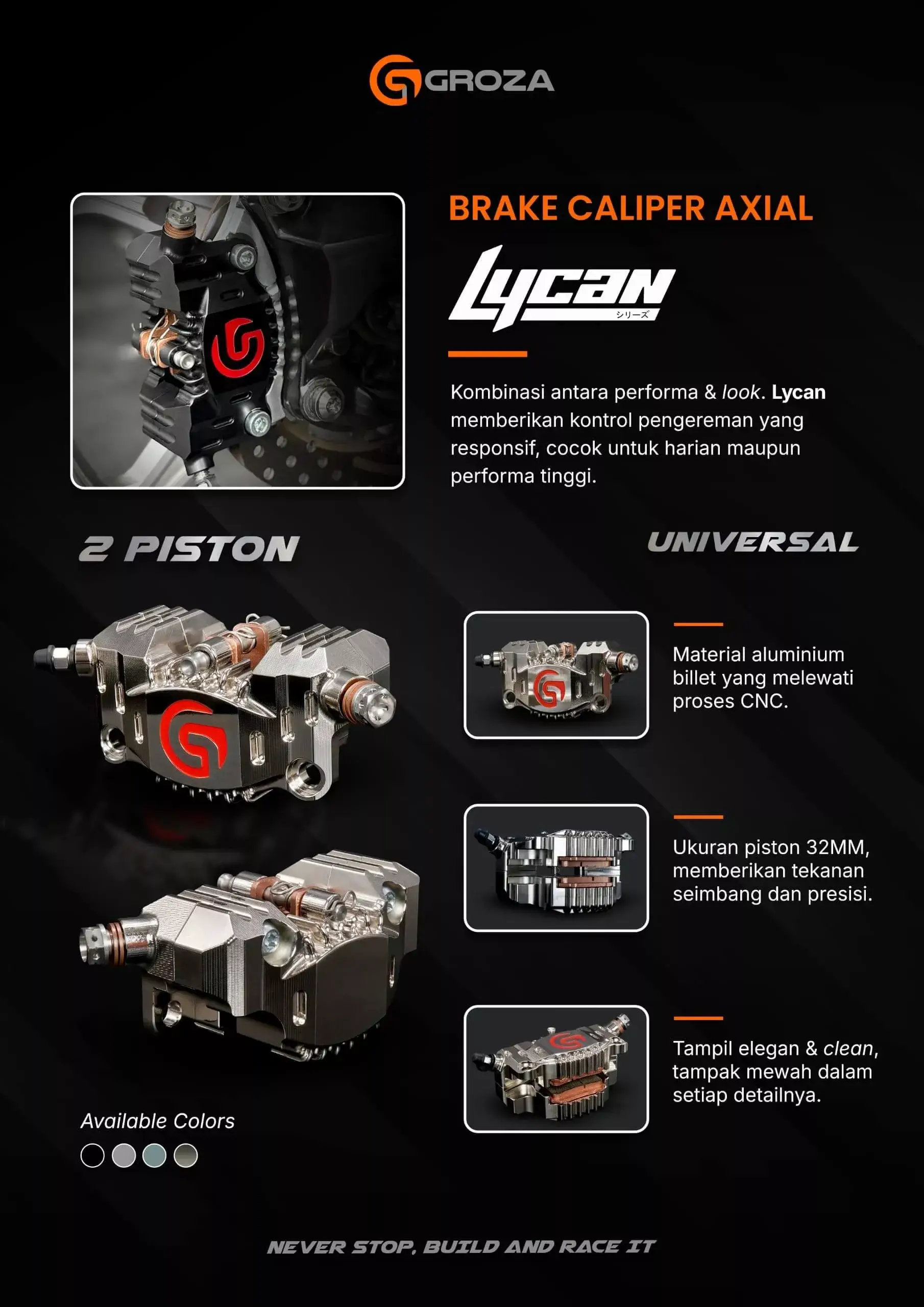 GROZA

BRAKE CALIPER AXIAL

Lycan
シリーズ

Kombinasi antara performa & look. Lycan memberikan kontrol pengereman yang responsif, cocok untuk harian maupun performa tinggi.

2 PISTON

UNIVERSAL

Material aluminium billet yang melewati proses CNC.

Ukuran piston 32MM, memberikan tekanan seimbang dan presisi.

Tampil elegan & clean, tampak mewah dalam setiap detailnya.

Available Colors

NEVER STOP, BUILD AND RACE IT